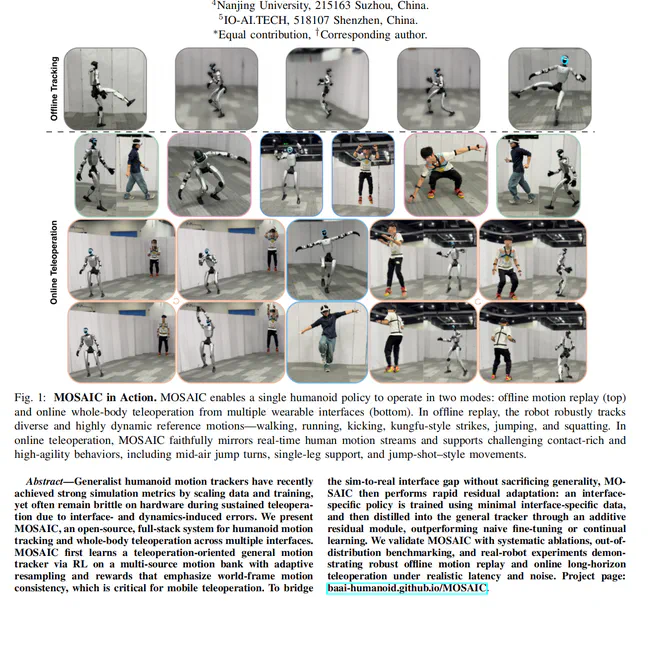 $^4$Nanjing University, 215163 Suzhou, China.
$^5$IO-AI.TECH, 518107 Shenzhen, China.
*Equal contribution, $^\dagger$Corresponding author.

Offline Tracking

Online Teleoperation

Fig. 1: **MOSAIC in Action.** MOSAIC enables a single humanoid policy to operate in two modes: offline motion replay (top) and online whole-body teleoperation from multiple wearable interfaces (bottom). In offline replay, the robot robustly tracks diverse and highly dynamic reference motions—walking, running, kicking, kungfu-style strikes, jumping, and squatting. In online teleoperation, MOSAIC faithfully mirrors real-time human motion streams and supports challenging contact-rich and high-agility behaviors, including mid-air jump turns, single-leg support, and jump-shot–style movements.

*Abstract*—Generalist humanoid motion trackers have recently achieved strong simulation metrics by scaling data and training, yet often remain brittle on hardware during sustained teleoperation due to interface- and dynamics-induced errors. We present MOSAIC, an open-source, full-stack system for humanoid motion tracking and whole-body teleoperation across multiple interfaces. MOSAIC first learns a teleoperation-oriented general motion tracker via RL on a multi-source motion bank with adaptive resampling and rewards that emphasize world-frame motion consistency, which is critical for mobile teleoperation. To bridge the sim-to-real interface gap without sacrificing generality, MOSAIC then performs rapid residual adaptation: an interface-specific policy is trained using minimal interface-specific data, and then distilled into the general tracker through an additive residual module, outperforming naive fine-tuning or continual learning. We validate MOSAIC with systematic ablations, out-of-distribution benchmarking, and real-robot experiments demonstrating robust offline motion replay and online long-horizon teleoperation under realistic latency and noise. Project page: baai-humanoid.github.io/MOSAIC.